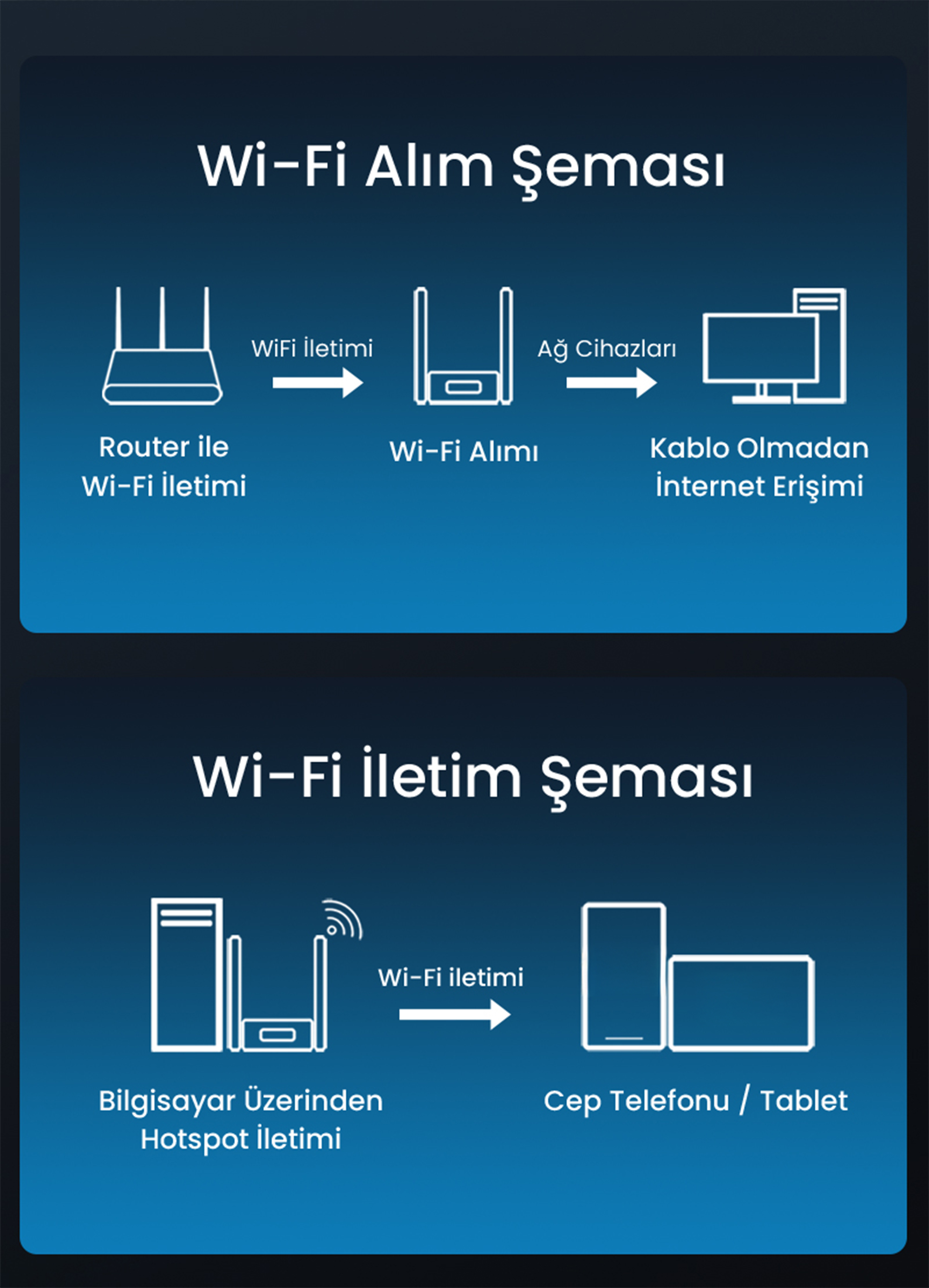 Wi-Fi Alım Şeması

WiFi İletimi

Ağ Cihazları

Router ile Wi-Fi İletimi

Wi-Fi Alımı

Kablo Olmadan İnternet Erişimi

Wi-Fi İletim Şeması

Wi-Fi iletimi

Bilgisayar Üzerinden Hotspot İletimi

Cep Telefonu / Tablet