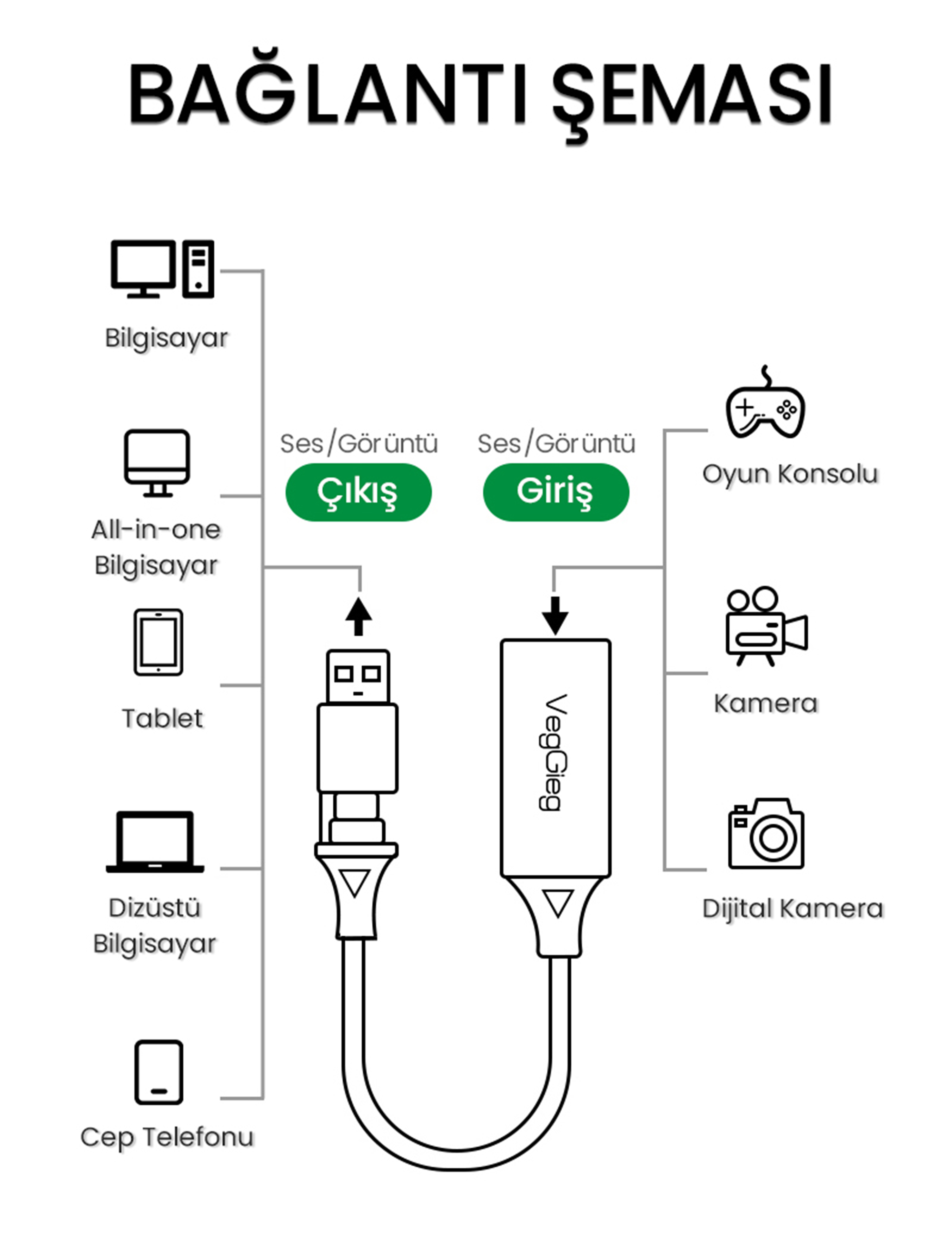 BAĞLANTI ŞEMASI

Bilgisayar

All-in-one Bilgisayar

Tablet

Dizüstü Bilgisayar

Cep Telefonu

Ses/Görüntü
Çıkış

Ses/Görüntü
Giriş

VegGieg

Oyun Konsolu

Kamera

Dijital Kamera