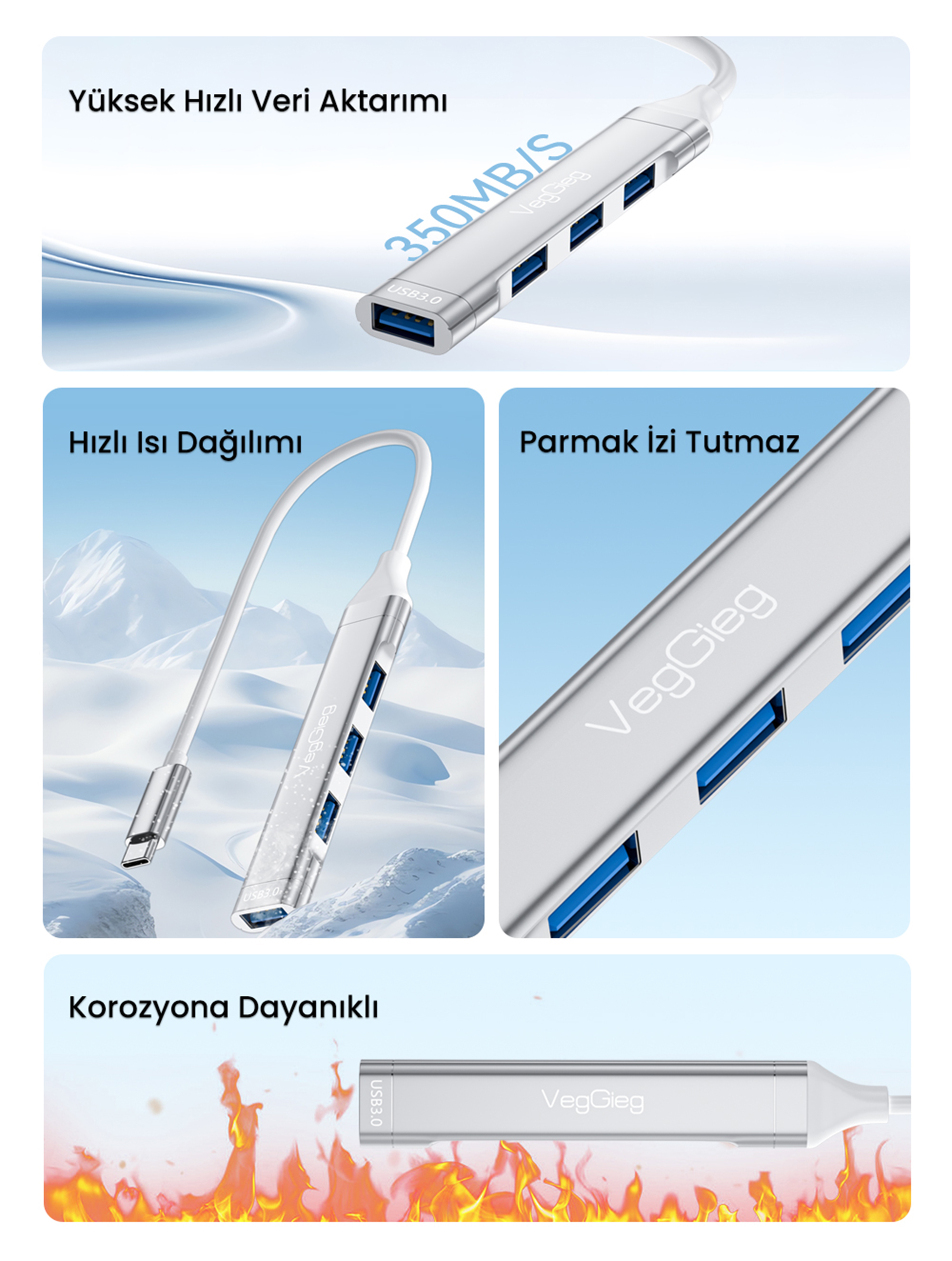 Yüksek Hızlı Veri Aktarımı

350MB/S

VegGieg

USB3.0

Hızlı Isı Dağılımı

VegGieg

USB3.0

Parmak İzi Tutmaz

VegGieg

Korozyona Dayanıklı

USB3.0

VegGieg