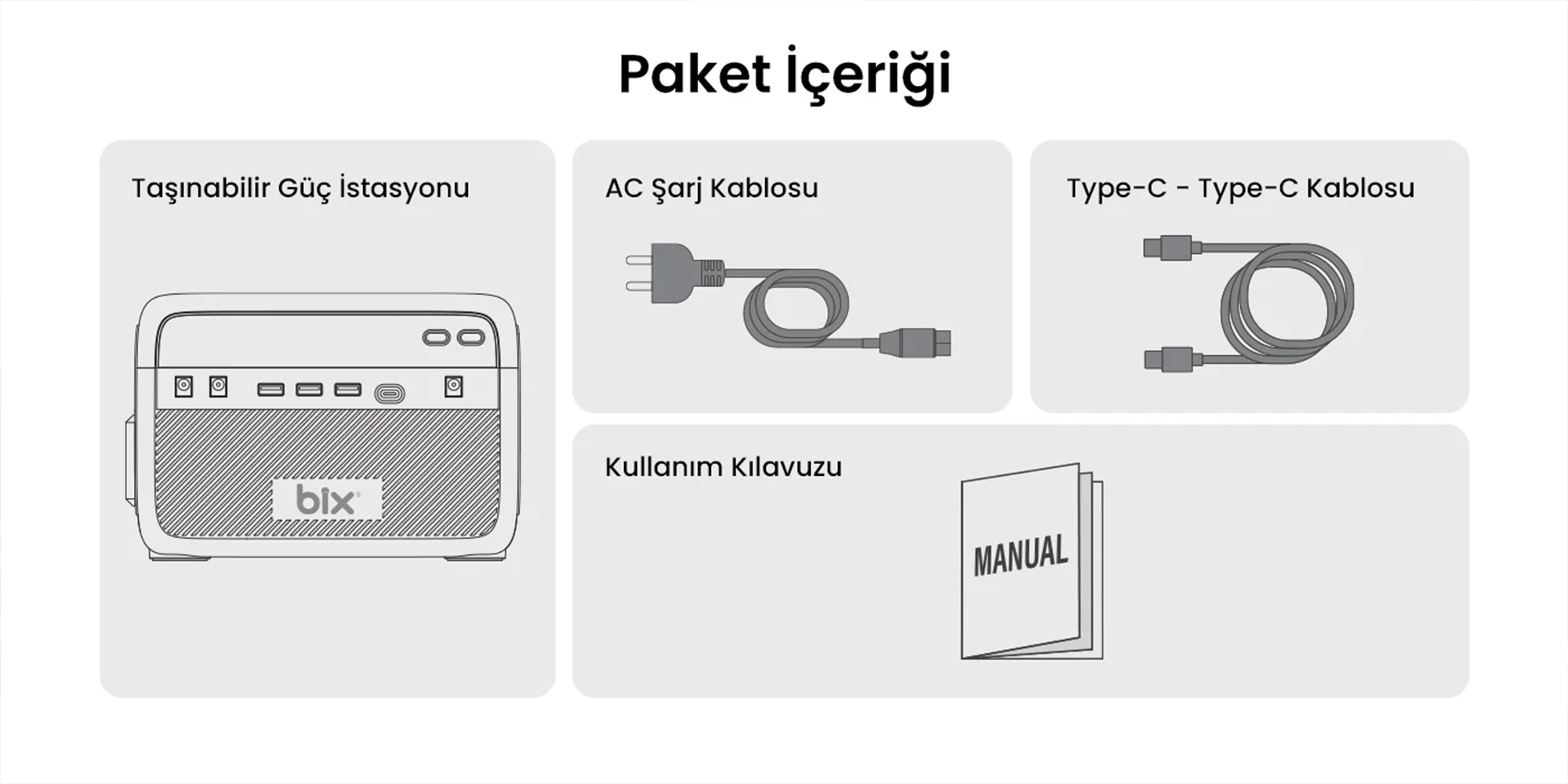 Paket İçeriği

Taşınabilir Güç İstasyonu

bix

AC Şarj Kablosu

Type-C - Type-C Kablosu

Kullanım Kılavuzu

MANUAL